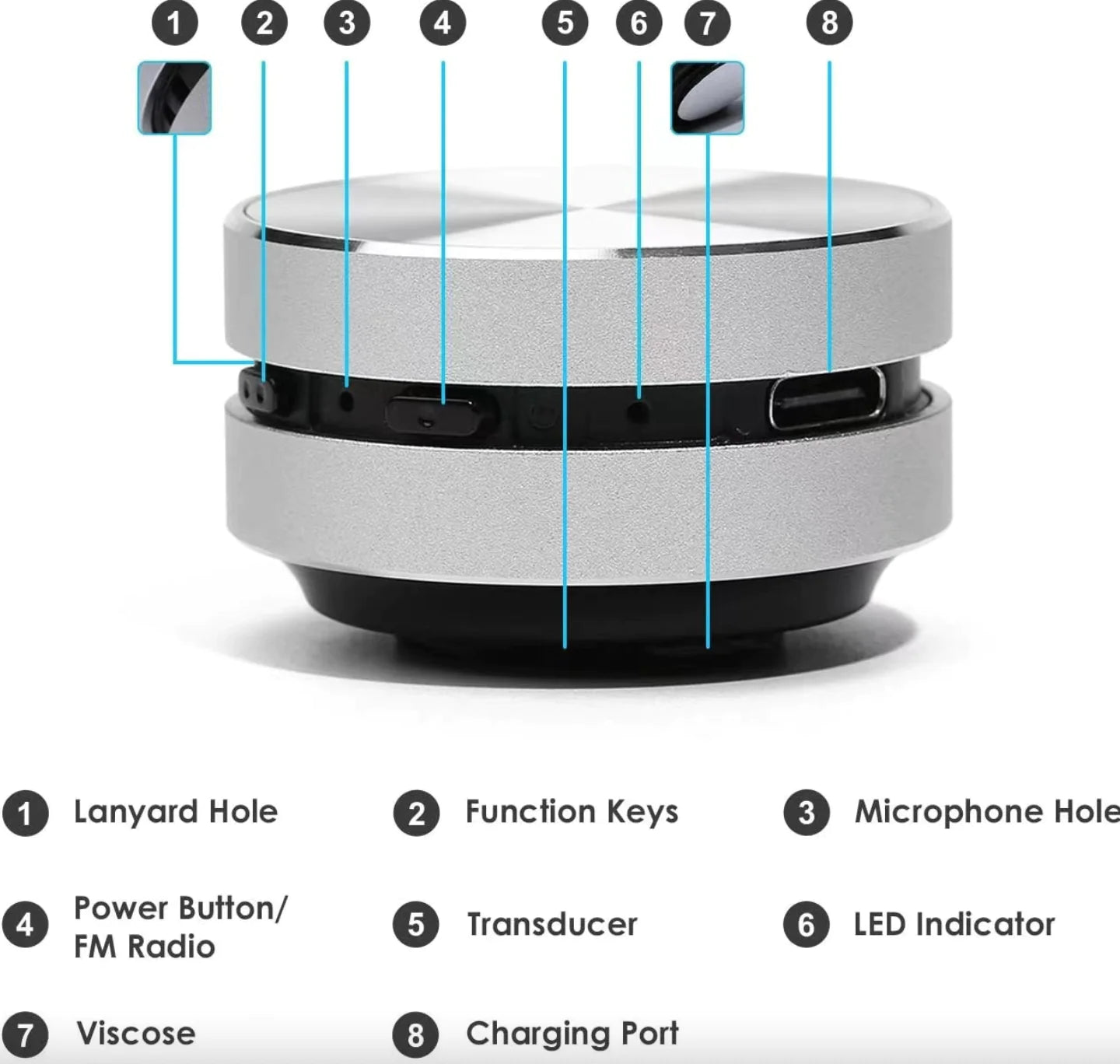 1 2 3 4 5 6 7 8

1 Lanyard Hole

2 Function Keys

3 Microphone Hole

4 Power Button/ FM Radio

5 Transducer

6 LED Indicator

7 Viscose

8 Charging Port