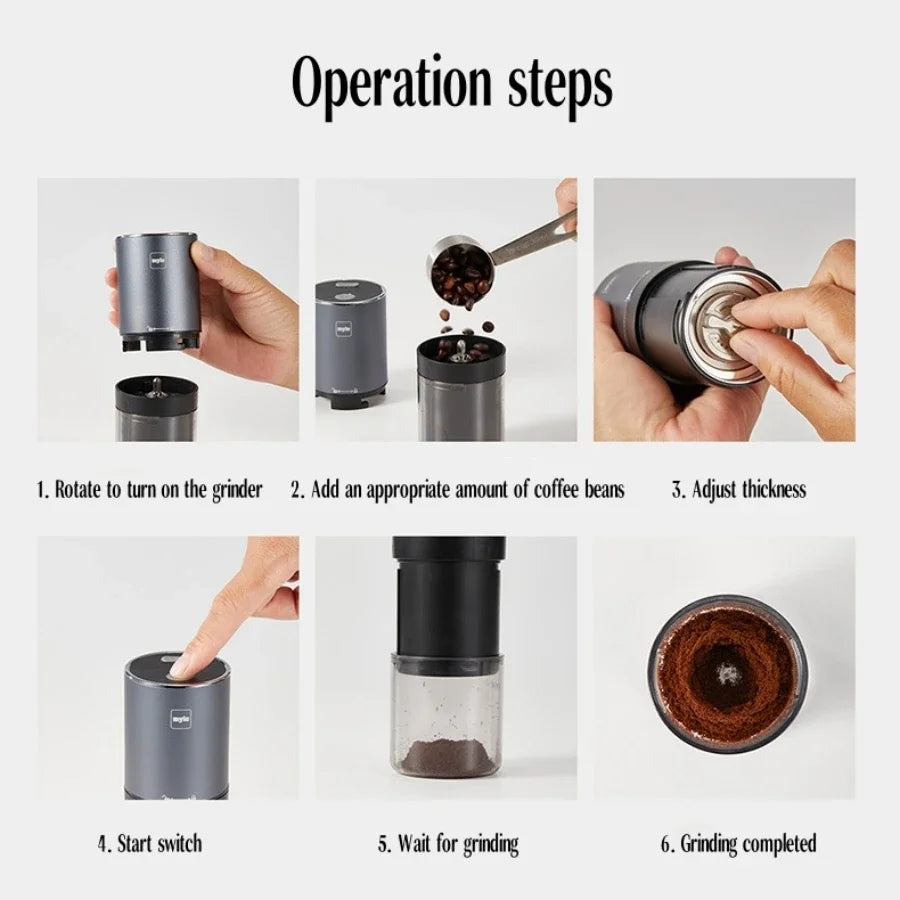 Operation steps

1. Rotate to turn on the grinder

2. Add an appropriate amount of coffee beans

3. Adjust thickness

4. Start switch

5. Wait for grinding

6. Grinding completed