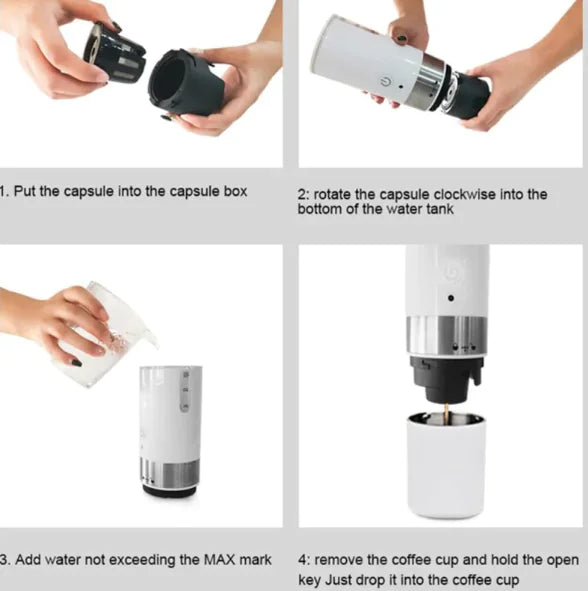 1. Put the capsule into the capsule box

2: rotate the capsule clockwise into the bottom of the water tank

3. Add water not exceeding the MAX mark

4: remove the coffee cup and hold the open key Just drop it into the coffee cup