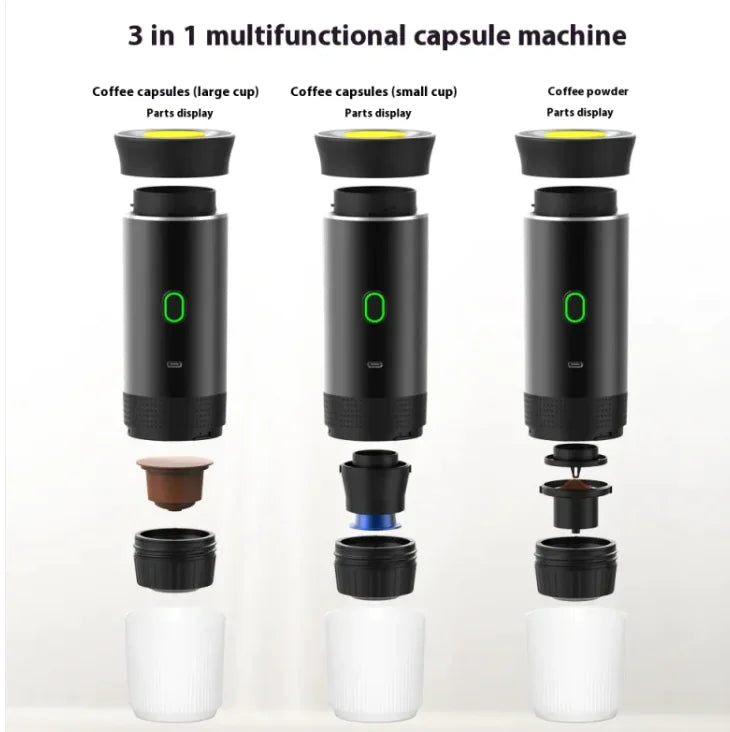 3 in 1 multifunctional capsule machine

Coffee capsules (large cup)
Parts display

Coffee capsules (small cup)
Parts display

Coffee powder
Parts display