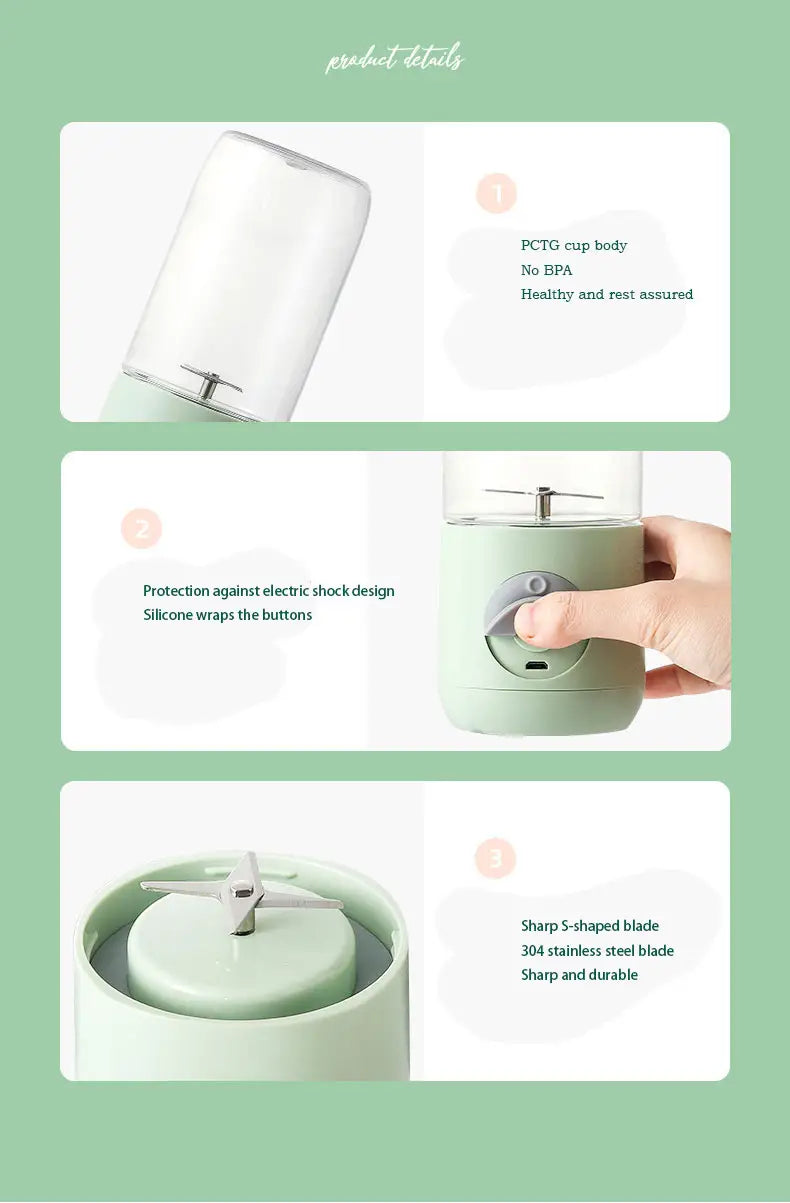 product details

1

PCTG cup body
No BPA
Healthy and rest assured

2

Protection against electric shock design
Silicone wraps the buttons

3

Sharp S-shaped blade
304 stainless steel blade
Sharp and durable